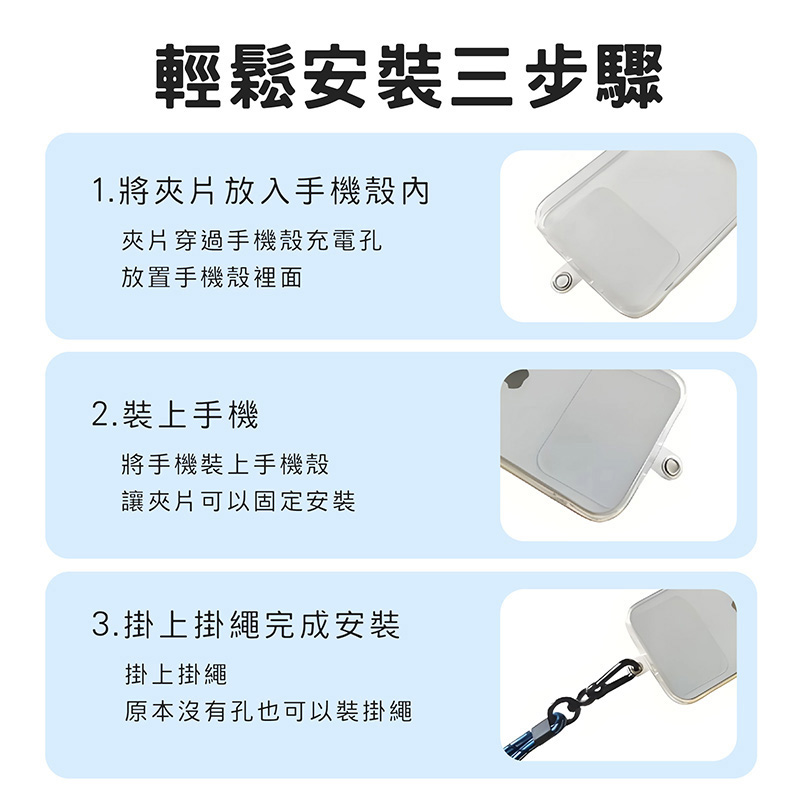 輕鬆安裝三步驟

1.將夾片放入手機殼內

夾片穿過手機殼充電孔
放置手機殼裡面

2.裝上手機

將手機裝上手機殼
讓夾片可以固定安裝

3.掛上掛繩完成安裝

掛上掛繩
原本沒有孔也可以裝掛繩